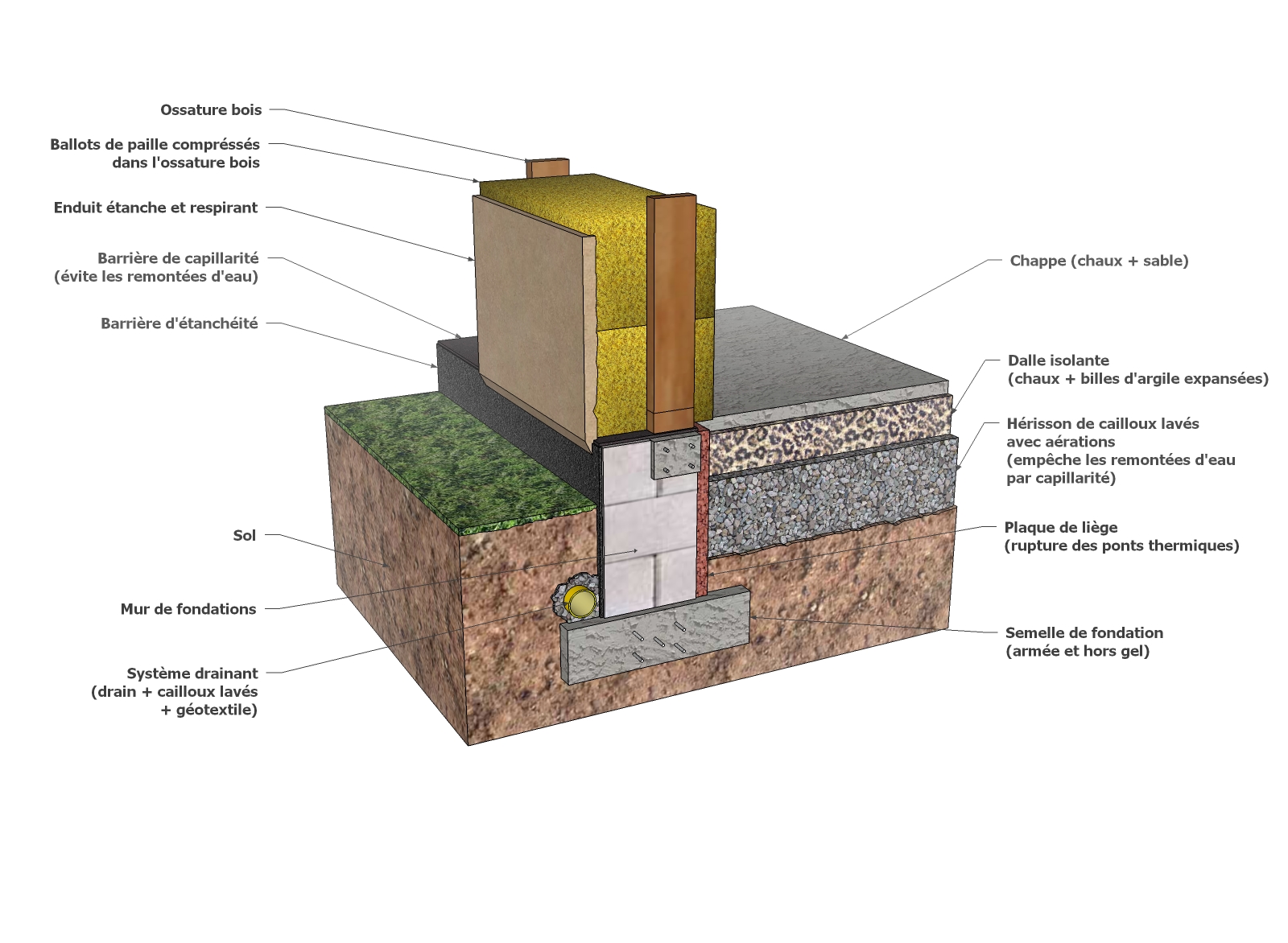 Ossature bois

Ballots de paille compréssés dans l'ossature bois

Enduit étanche et respirant

Barrière de capillarité (évite les remontées d'eau)

Barrière d'étanchéité

Sol

Mur de fondations

Système drainant (drain + cailloux lavés + géotextile)

Chappe (chaux + sable)

Dalle isolante (chaux + billes d'argile expansées)

Hérisson de cailloux lavés avec aérations (empêche les remontées d'eau par capillarité)

Plaque de liège (rupture des ponts thermiques)

Semelle de fondation (armée et hors gel)